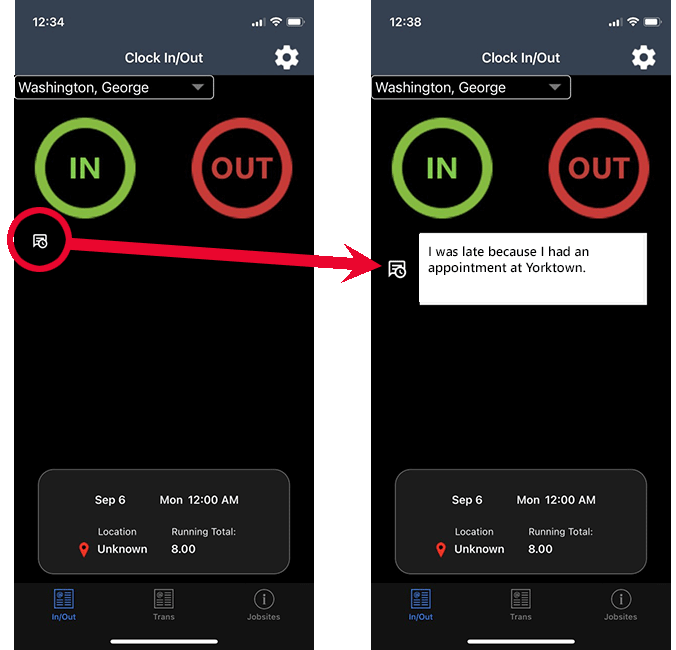 12:34

Clock In/Out

Washington, George

IN

OUT

Sep 6 Mon 12:00 AM

Location Unknown

Running Total: 8.00

In/Out Trans Jobsites

12:38

Clock In/Out

Washington, George

IN

OUT

I was late because I had an appointment at Yorktown.

Sep 6 Mon 12:00 AM

Location Unknown

Running Total: 8.00

In/Out Trans Jobsites